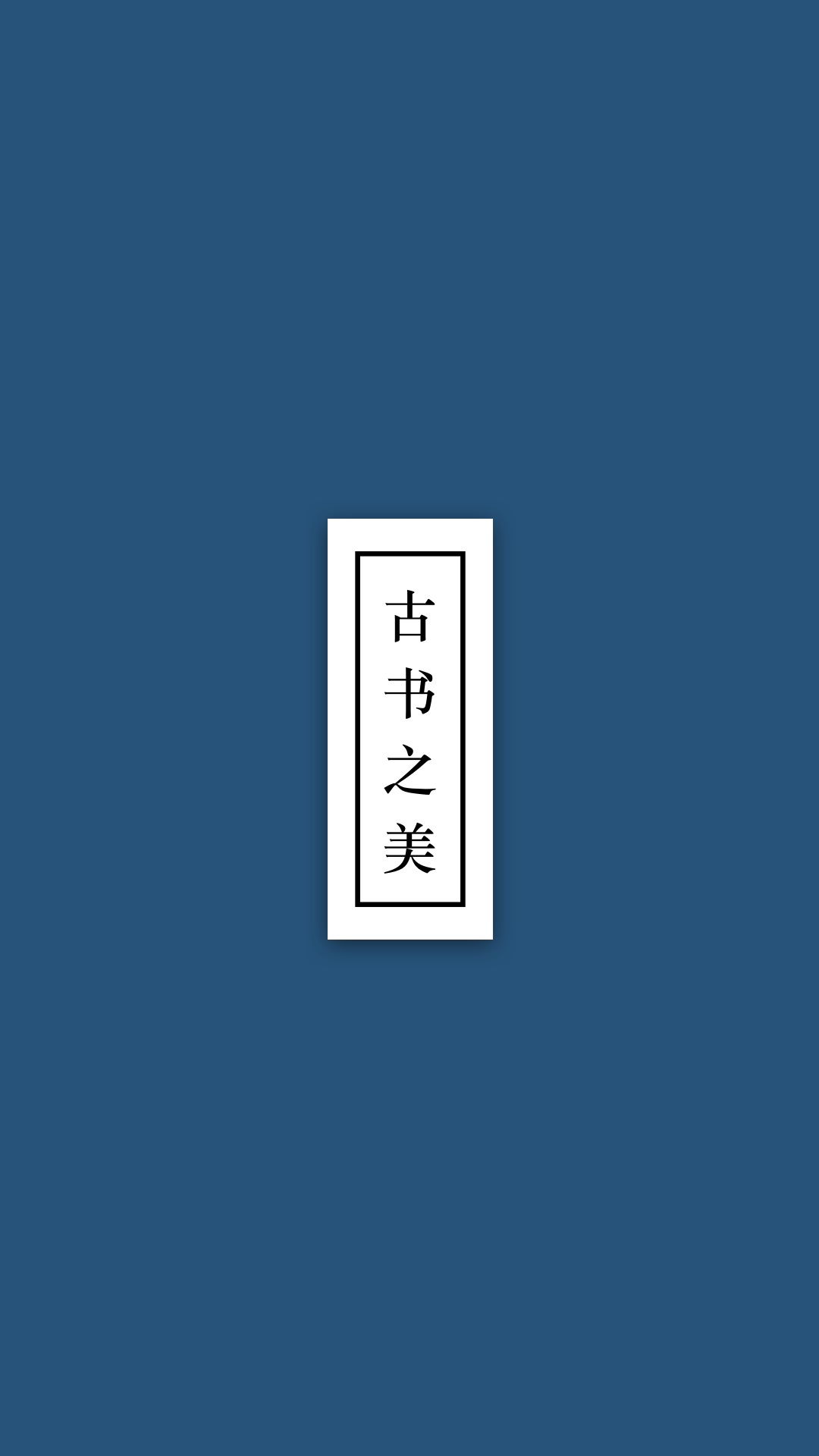 古书之美